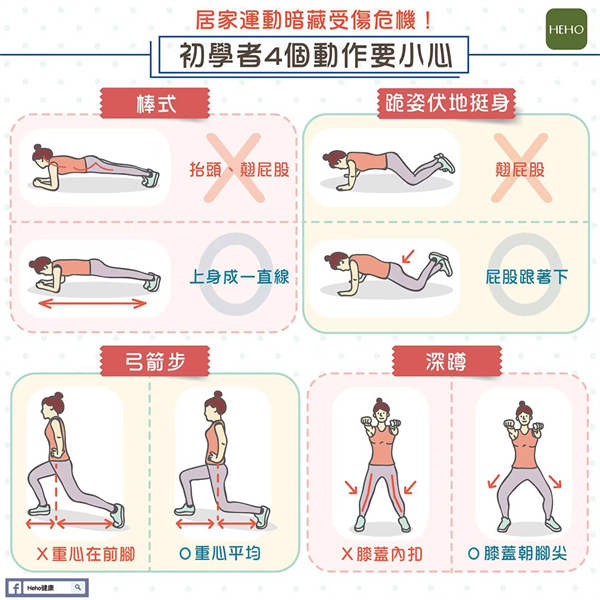 居家運動暗藏受傷危機！

HEHO

初學者4個動作要小心

棒式

抬頭、翹屁股

上身成一直線

跪姿伏地挺身

翹屁股

屁股跟著下

弓箭步

X 重心在前腳

O 重心平均

深蹲

X 膝蓋內扣

O 膝蓋朝腳尖

Heho健康